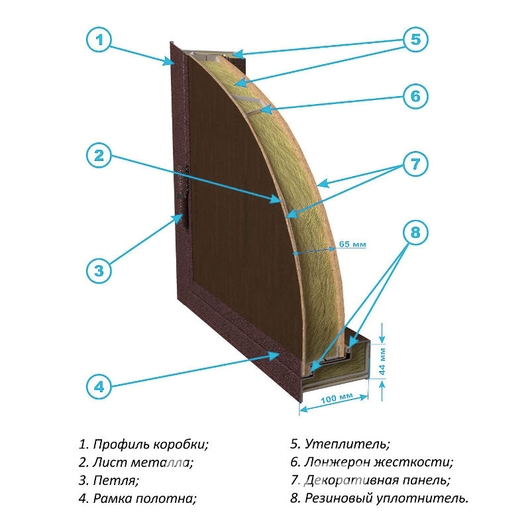 1
5
6
2
7
3
65 мм
8
44 мм
4
100 мм

1. Профиль коробки;
2. Лист металла;
3. Петля;
4. Рамка полотна;

5. Утеплитель;
6. Лонжерон жесткости;
7. Декоративная панель;
8. Резиновый уплотнитель.